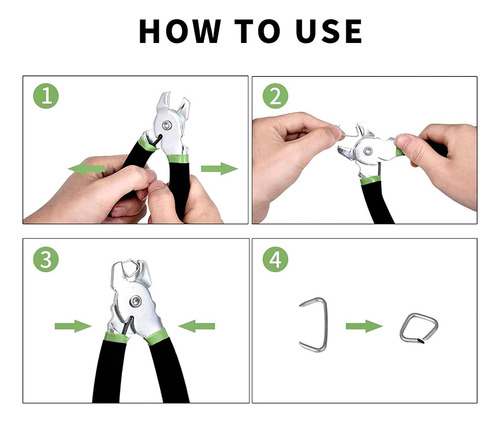 HOW TO USE

1

2

3

4