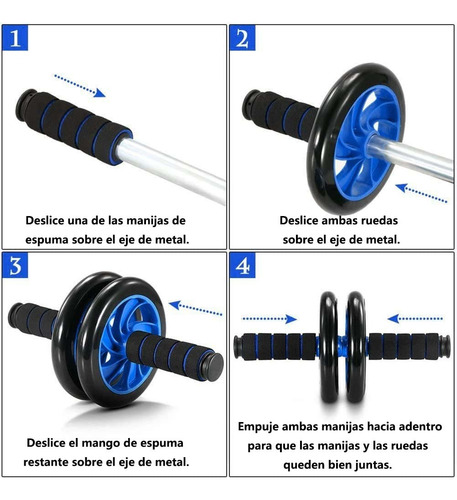 1

Deslice una de las manijas de espuma sobre el eje de metal.

2

Deslice ambas ruedas sobre el eje de metal.

3

Deslice el mango de espuma restante sobre el eje de metal.

4

Empuje ambas manijas hacia adentro para que las manijas y las ruedas queden bien juntas.