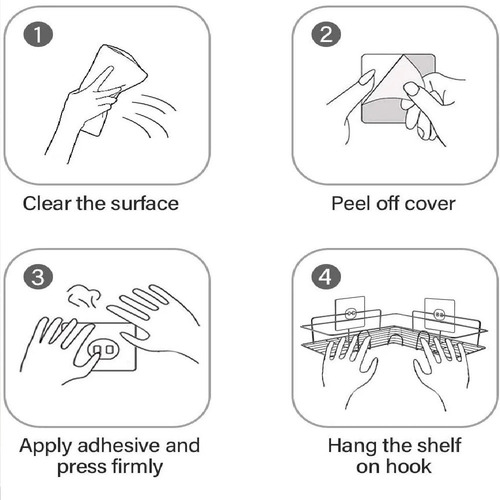 1

Clear the surface

2

Peel off cover

3

Apply adhesive and press firmly

4

Hang the shelf on hook