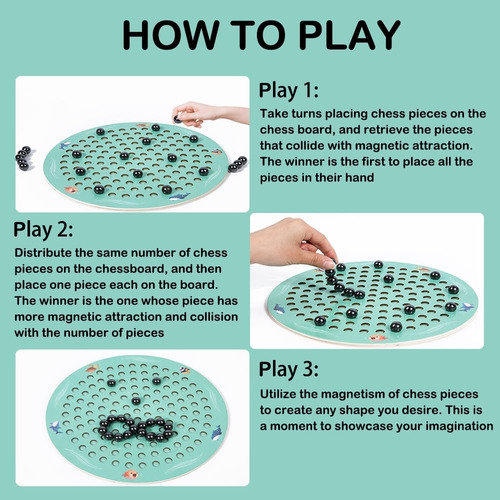 HOW TO PLAY

Play 1:

Take turns placing chess pieces on the chess board, and retrieve the pieces that collide with magnetic attraction. The winner is the first to place all the pieces in their hand

Play 2:

Distribute the same number of chess pieces on the chessboard, and then place one piece each on the board. The winner is the one whose piece has more magnetic attraction and collision with the number of pieces

Play 3:

Utilize the magnetism of chess pieces to create any shape you desire. This is a moment to showcase your imagination