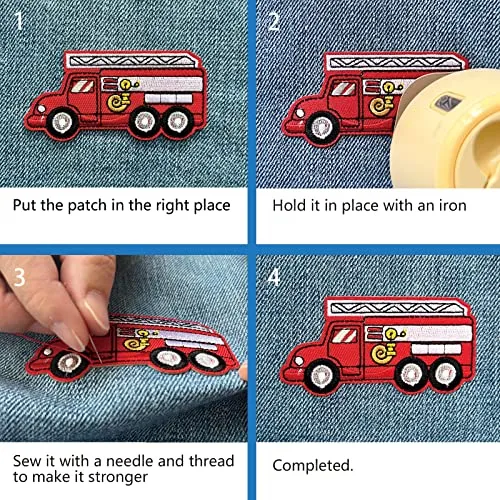 1

Put the patch in the right place

2

Hold it in place with an iron

3

Sew it with a needle and thread to make it stronger

4

Completed.