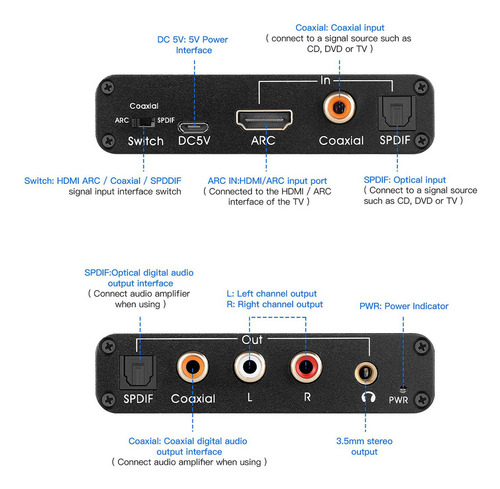 DC 5V: 5V Power Interface

Coaxial: Coaxial input
( connect to a signal source such as CD, DVD or TV )

In

Coaxial

ARC

SPDIF

Switch

DC5V

ARC

Coaxial

SPDIF

Switch: HDMI ARC / Coaxial / SPDDIF
signal input interface switch

ARC IN:HDMI/ARC input port
( Connected to the HDMI / ARC interface of the TV )

SPDIF: Optical input
( Connect to a signal source such as CD, DVD or TV )

SPDIF:Optical digital audio output interface
( Connect audio amplifier when using )

L: Left channel output
R: Right channel output

PWR: Power Indicator

Out

SPDIF

Coaxial

L

R

PWR

Coaxial: Coaxial digital audio output interface
( Connect audio amplifier when using )

3.5mm stereo output