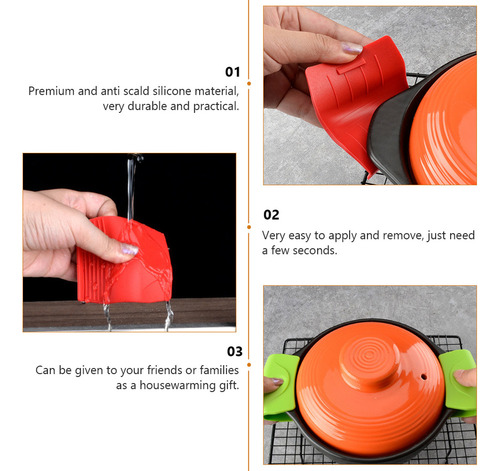 01
Premium and anti scald silicone material, very durable and practical.

02
Very easy to apply and remove, just need a few seconds.

03
Can be given to your friends or families as a housewarming gift.