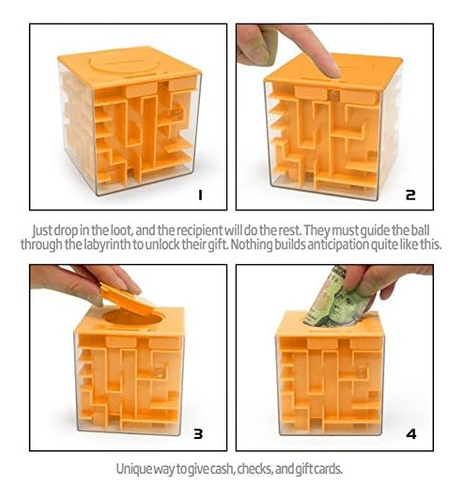 1

2

Just drop in the loot, and the recipient will do the rest. They must guide the ball through the labyrinth to unlock their gift. Nothing builds anticipation quite like this.

3

4

Unique way to give cash, checks, and gift cards.