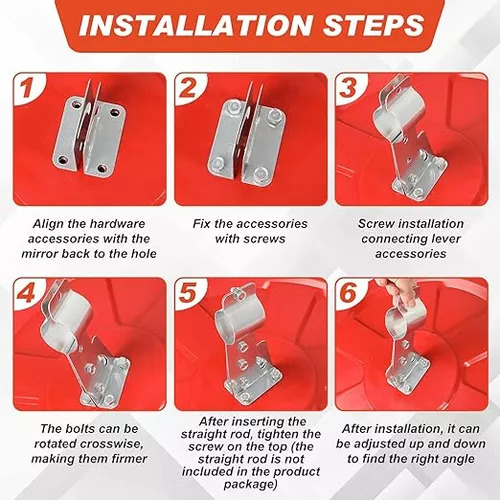 INSTALLATION STEPS

1

Align the hardware accessories with the mirror back to the hole

2

Fix the accessories with screws

3

Screw installation connecting lever accessories

4

The bolts can be rotated crosswise, making them firmer

5

After inserting the straight rod, tighten the screw on the top (the straight rod is not included in the product package)

6

After installation, it can be adjusted up and down to find the right angle