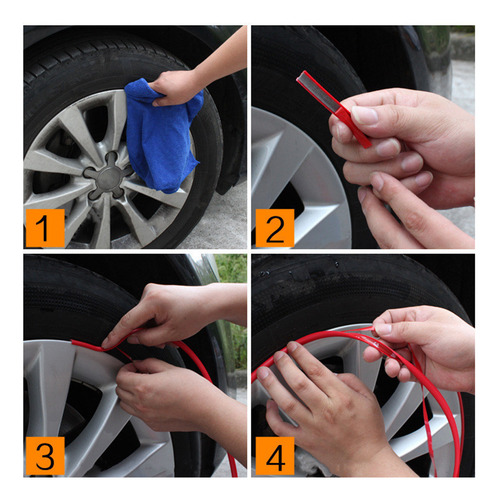 1

2

3

4