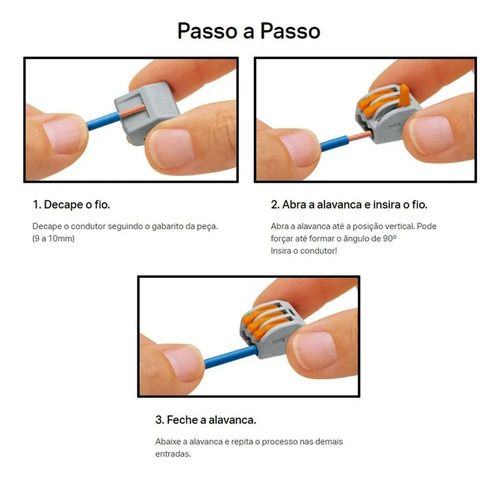 Passo a Passo

1. Decape o fio.

Decape o condutor seguindo o gabarito da peça. (9 a 10mm)

2. Abra a alavanca e insira o fio.

Abra a alavanca até a posição vertical. Pode forçar até formar o ângulo de 90º
Insira o condutor!

3. Feche a alavanca.

Abaixe a alavanca e repita o processo nas demais entradas.