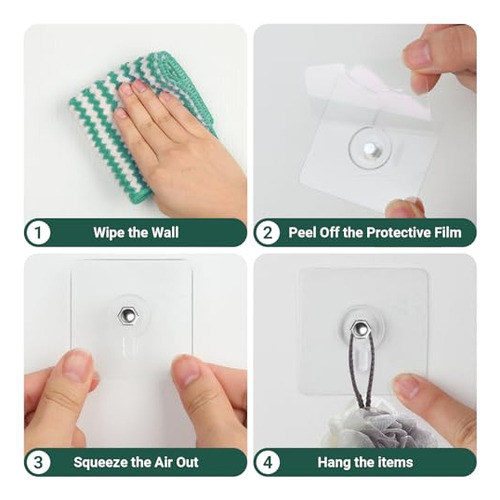 1 Wipe the Wall

2 Peel Off the Protective Film

3 Squeeze the Air Out

4 Hang the items