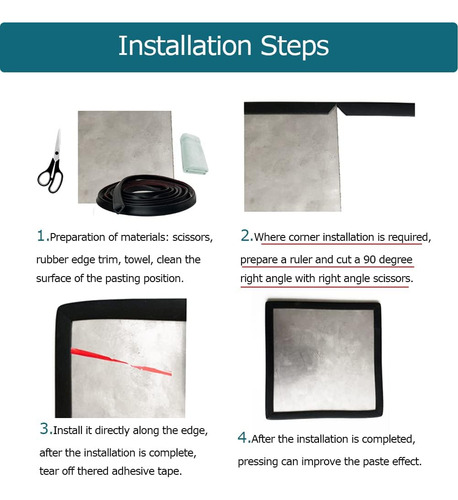 Installation Steps

1.Preparation of materials: scissors, rubber edge trim, towel, clean the surface of the pasting position.

2.Where corner installation is required, prepare a ruler and cut a 90 degree right angle with right angle scissors.

3.Install it directly along the edge, after the installation is complete, tear off thered adhesive tape.

4.After the installation is completed, pressing can improve the paste effect.