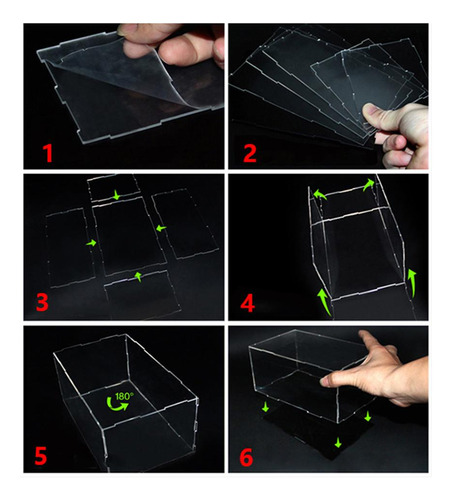 1

2

3

4

180°

5

6