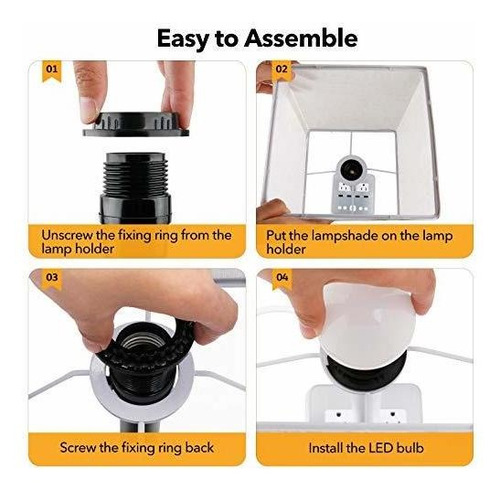 Easy to Assemble

01

Unscrew the fixing ring from the lamp holder

02

Put the lampshade on the lamp holder

03

Screw the fixing ring back

04

Install the LED bulb