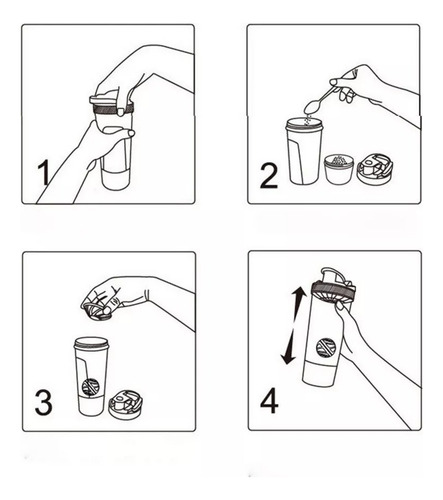 1

2

3

4