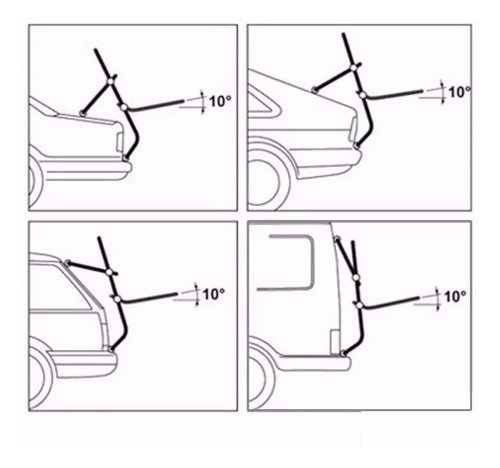 10°

10°

10°

10°