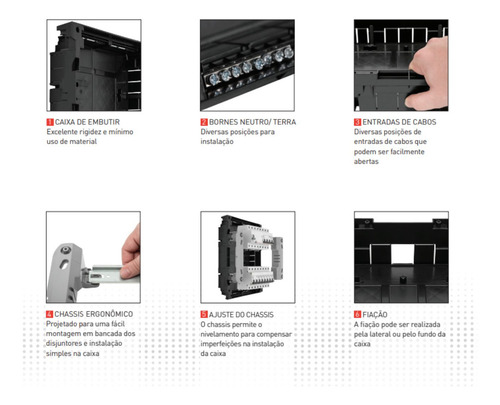 1 CAIXA DE EMBUTIR
Excelente rigidez e mínimo uso de material

2 BORNES NEUTRO/ TERRA
Diversas posições para instalação

3 ENTRADAS DE CABOS
Diversas posições de entradas de cabos que podem ser facilmente abertas

4 CHASSIS ERGONÔMICO
Projetado para uma fácil montagem em bancada dos disjuntores e instalação simples na caixa

5 AJUSTE DO CHASSIS
O chassis permite o nivelamento para compensar imperfeições na instalação da caixa

6 FIAÇÃO
A fiação pode ser realizada pela lateral ou pelo fundo da caixa