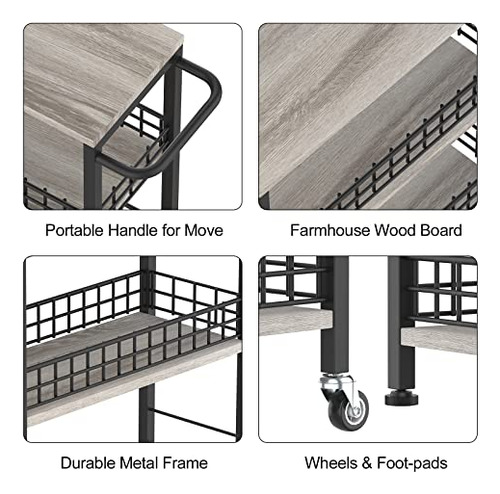 Portable Handle for Move

Farmhouse Wood Board

Durable Metal Frame

Wheels & Foot-pads