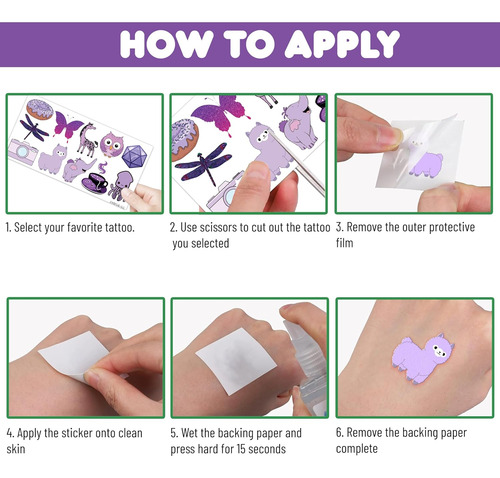 HOW TO APPLY

1. Select your favorite tattoo.

2. Use scissors to cut out the tattoo you selected

3. Remove the outer protective film

4. Apply the sticker onto clean skin

5. Wet the backing paper and press hard for 15 seconds

6. Remove the backing paper complete