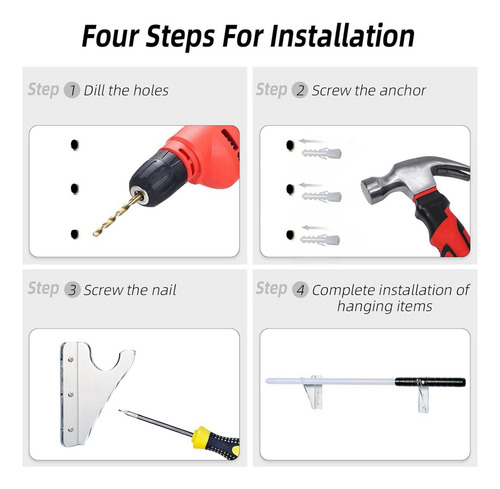 Four Steps For Installation

Step 1 Dill the holes

Step 2 Screw the anchor

Step 3 Screw the nail

Step 4 Complete installation of hanging items