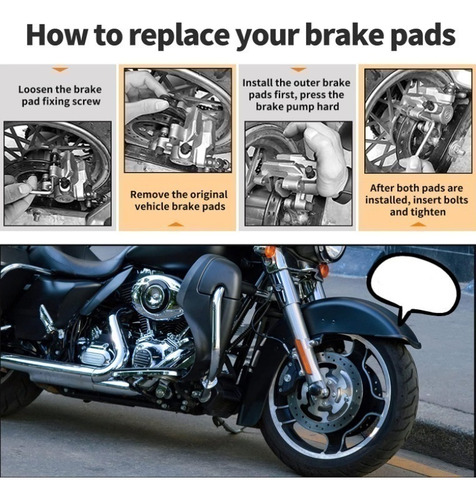 How to replace your brake pads

Loosen the brake pad fixing screw

Remove the original vehicle brake pads

Install the outer brake pads first, press the brake pump hard

After both pads are installed, insert bolts and tighten