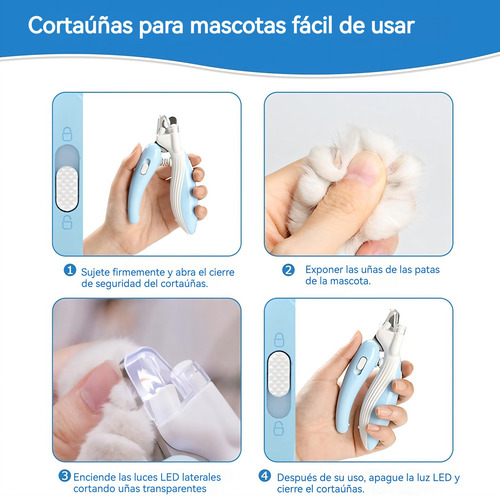 Cortaúñas para mascotas fácil de usar

1 Sujete firmemente y abra el cierre de seguridad del cortaúñas.

2 Exponer las uñas de las patas de la mascota.

3 Enciende las luces LED laterales cortando uñas transparentes

4 Después de su uso, apague la luz LED y cierre el cortaúñas.