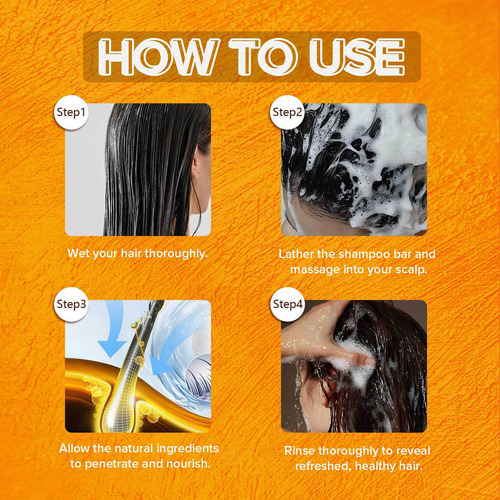 HOW TO USE

Step1

Wet your hair thoroughly.

Step2

Lather the shampoo bar and massage into your scalp.

Step3

Allow the natural ingredients to penetrate and nourish.

Step4

Rinse thoroughly to reveal refreshed, healthy hair.