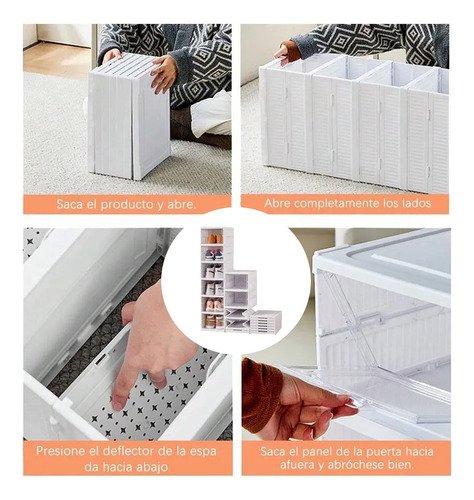 Saca el producto y abre.

Abre completamente los lados

Presione el deflector de la espa da hacia abajo

Saca el panel de la puerta hacia afuera y abróchese bien.