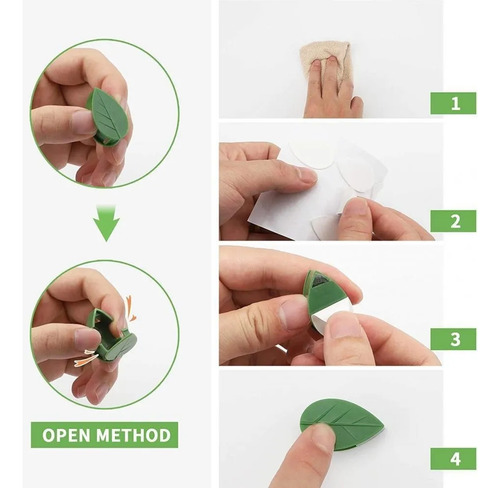 OPEN METHOD

1

2

3

4