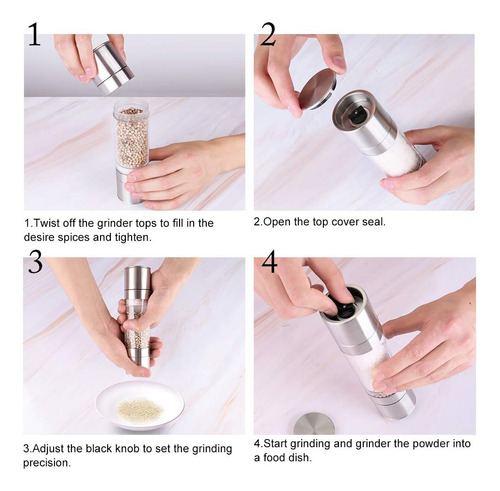 1

1.Twist off the grinder tops to fill in the desire spices and tighten.

2

2.Open the top cover seal.

3

3.Adjust the black knob to set the grinding precision.

4

4.Start grinding and grinder the powder into a food dish.