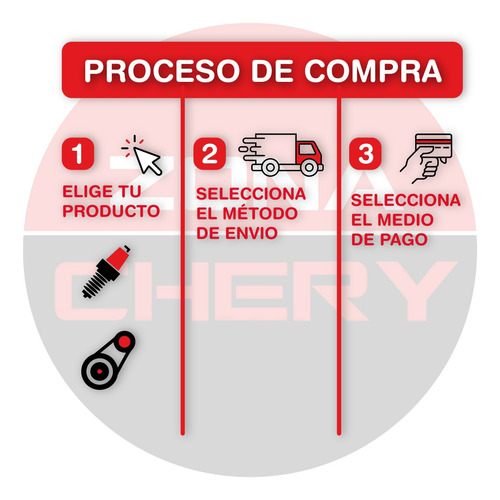 PROCESO DE COMPRA

1
ELIGE TU PRODUCTO

2
SELECCIONA EL MÉTODO DE ENVIO

3
SELECCIONA EL MEDIO DE PAGO

ZONA
CHERY