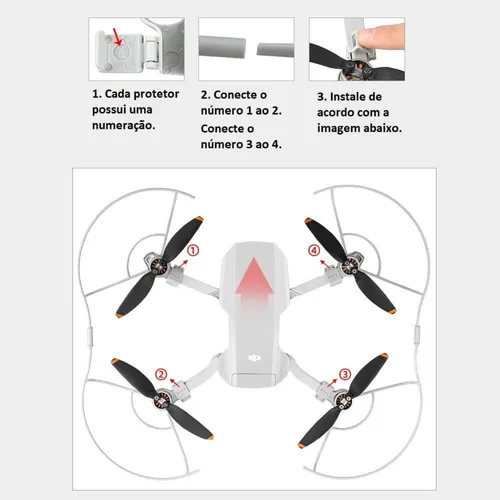 1. Cada protetor possui uma numeração.

2. Conecte o número 1 ao 2. Conecte o número 3 ao 4.

3. Instale de acordo com a imagem abaixo.

①

④

②

③

dji