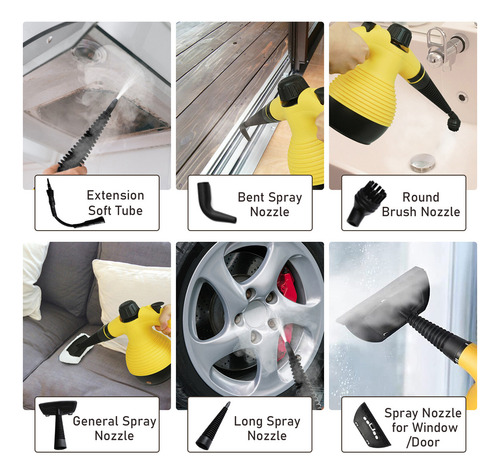 Extension Soft Tube

Bent Spray Nozzle

Round Brush Nozzle

General Spray Nozzle

Long Spray Nozzle

Spray Nozzle for Window /Door