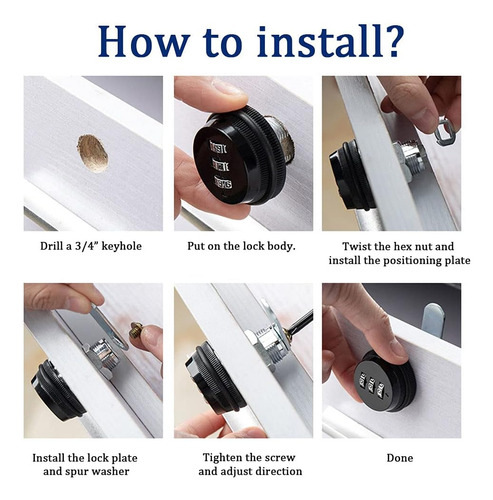 How to install?

Drill a 3/4" keyhole

Put on the lock body.

Twist the hex nut and install the positioning plate

Install the lock plate and spur washer

Tighten the screw and adjust direction

Done