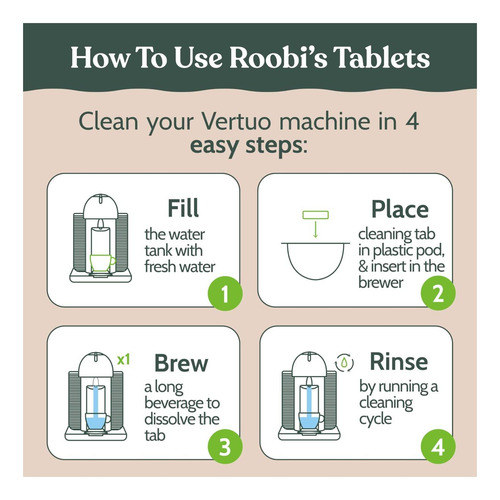 How To Use Roobi's Tablets

Clean your Vertuo machine in 4 easy steps:

Fill
the water tank with fresh water
1

Place
cleaning tab in plastic pod, & insert in the brewer
2

x1
Brew
a long beverage to dissolve the tab
3

Rinse
by running a cleaning cycle
4