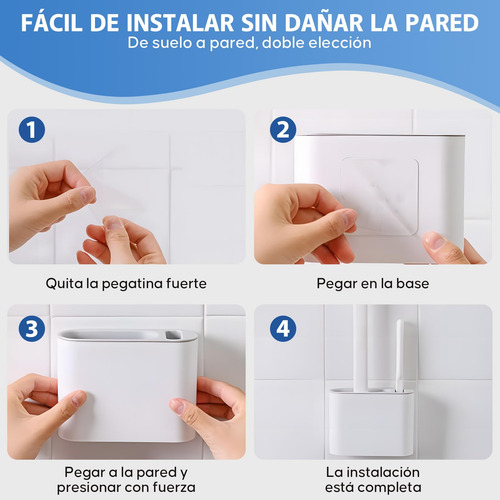 FÁCIL DE INSTALAR SIN DAÑAR LA PARED
De suelo a pared, doble elección

1

Quita la pegatina fuerte

2

Pegar en la base

3

Pegar a la pared y presionar con fuerza

4

La instalación está completa