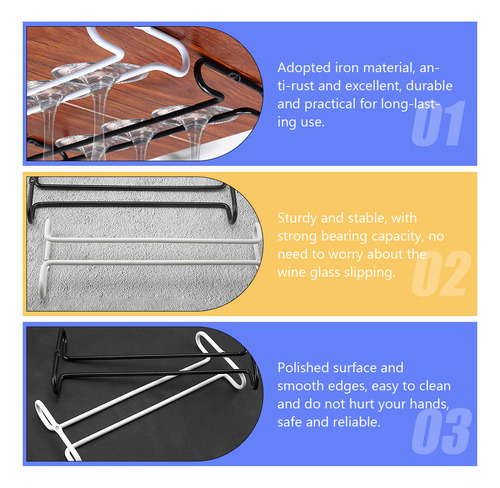 Adopted iron material, anti-rust and excellent, durable and practical for long-lasting use.

01

Sturdy and stable, with strong bearing capacity, no need to worry about the wine glass slipping.

02

Polished surface and smooth edges, easy to clean and do not hurt your hands, safe and reliable.

03