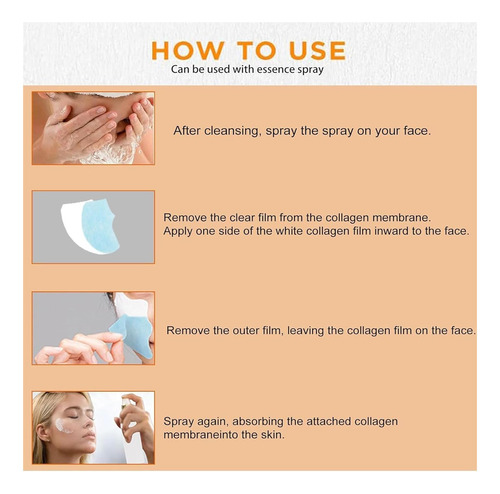 HOW TO USE
Can be used with essence spray

After cleansing, spray the spray on your face.

Remove the clear film from the collagen membrane.
Apply one side of the white collagen film inward to the face.

Remove the outer film, leaving the collagen film on the face.

Spray again, absorbing the attached collagen membraneinto the skin.