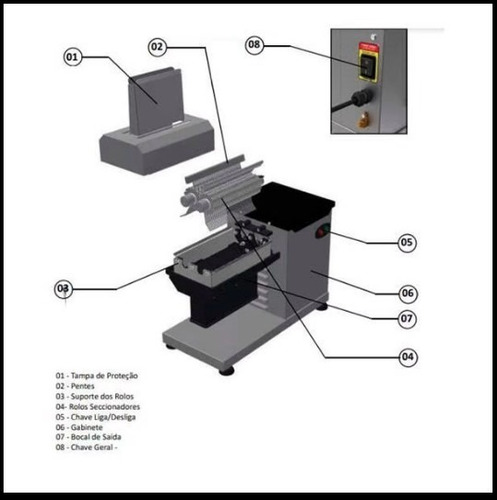 01
02
08
05
03
06
07
04

01 - Tampa de Proteção
02 - Pentes
03 - Suporte dos Rolos
04- Rolos Seccionadores
05 - Chave Liga/Desliga
06 - Gabinete
07 - Bocal de Saída
08 - Chave Geral -