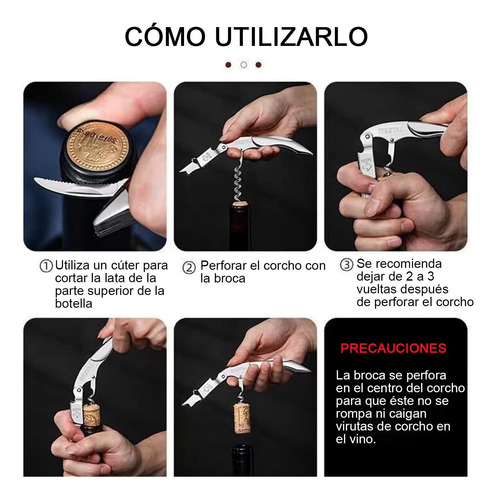 CÓMO UTILIZARLO

① Utiliza un cúter para cortar la lata de la parte superior de la botella

② Perforar el corcho con la broca

③ Se recomienda dejar de 2 a 3 vueltas después de perforar el corcho

PRECAUCIONES

La broca se perfora en el centro del corcho para que éste no se rompa ni caigan virutas de corcho en el vino.