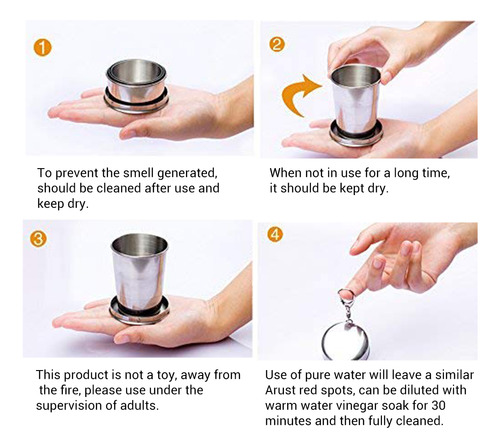 1

To prevent the smell generated, should be cleaned after use and keep dry.

2

When not in use for a long time, it should be kept dry.

3

This product is not a toy, away from the fire, please use under the supervision of adults.

4

Use of pure water will leave a similar Arust red spots, can be diluted with warm water vinegar soak for 30 minutes and then fully cleaned.