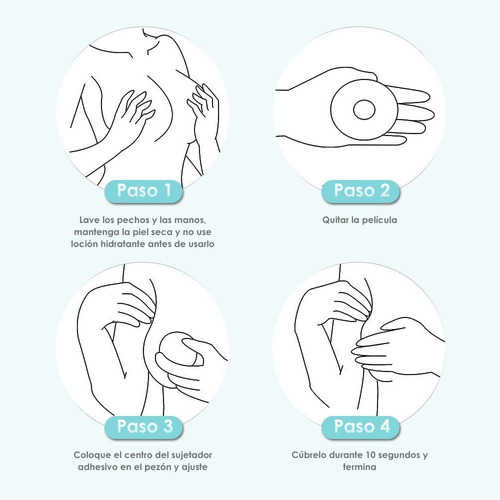 Paso 1

Lave los pechos y las manos, mantenga la piel seca y no use loción hidratante antes de usarlo

Paso 2

Quitar la película

Paso 3

Coloque el centro del sujetador adhesivo en el pezón y ajuste

Paso 4

Cúbrelo durante 10 segundos y termina