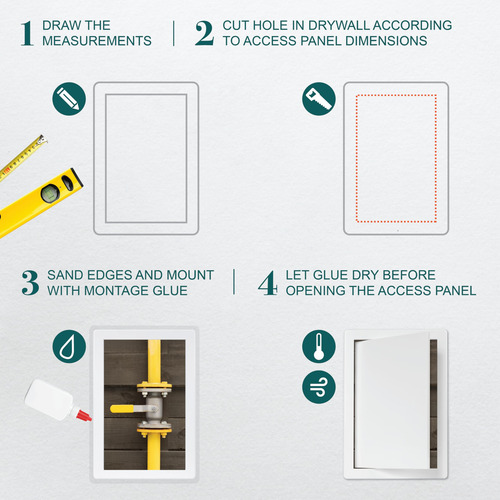 1 DRAW THE MEASUREMENTS

2 CUT HOLE IN DRYWALL ACCORDING TO ACCESS PANEL DIMENSIONS

3 SAND EDGES AND MOUNT WITH MONTAGE GLUE

4 LET GLUE DRY BEFORE OPENING THE ACCESS PANEL