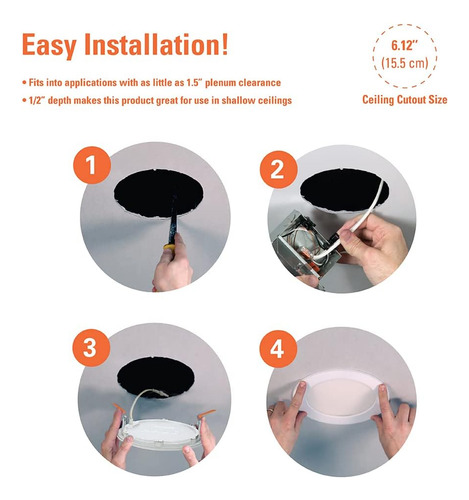 Easy Installation!

• Fits into applications with as little as 1.5" plenum clearance
• 1/2" depth makes this product great for use in shallow ceilings

6.12"
(15.5 cm)
Ceiling Cutout Size

1

2

3

4