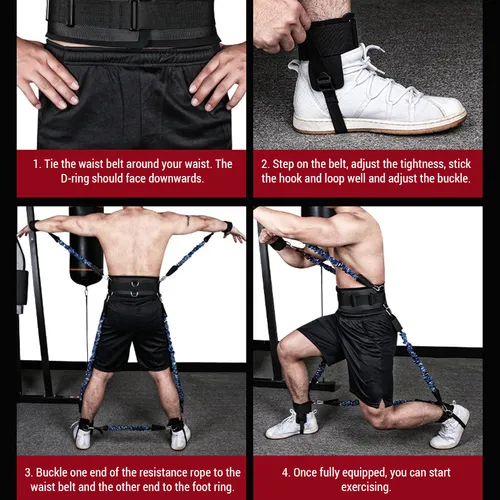 1. Tie the waist belt around your waist. The D-ring should face downwards.

2. Step on the belt, adjust the tightness, stick the hook and loop well and adjust the buckle.

3. Buckle one end of the resistance rope to the waist belt and the other end to the foot ring.

4. Once fully equipped, you can start exercising.