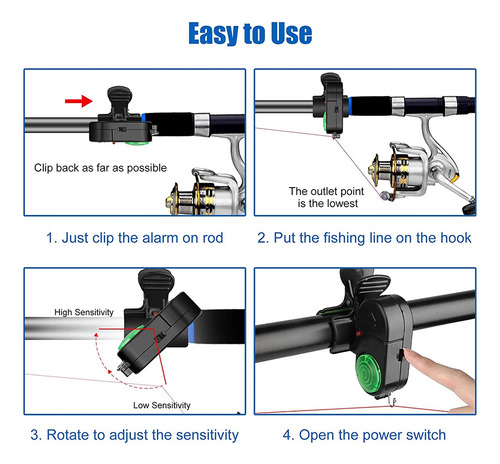 Easy to Use

Clip back as far as possible

1. Just clip the alarm on rod

The outlet point is the lowest

2. Put the fishing line on the hook

High Sensitivity

Low Sensitivity

3. Rotate to adjust the sensitivity

4. Open the power switch