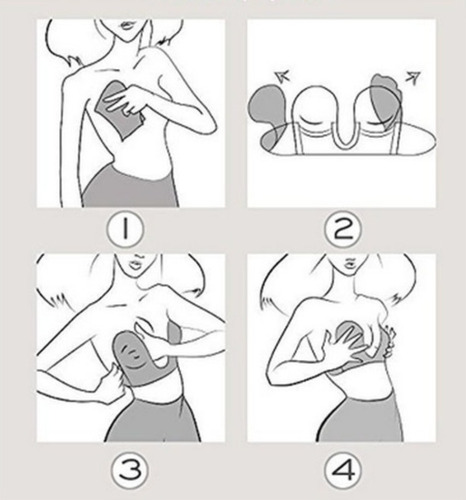 1

2

3

4