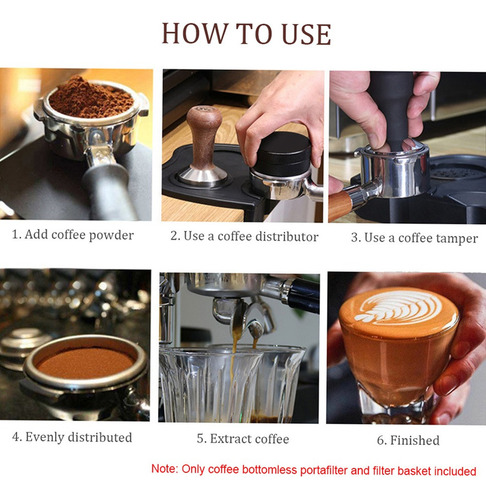 HOW TO USE

1. Add coffee powder

2. Use a coffee distributor

3. Use a coffee tamper

4. Evenly distributed

5. Extract coffee

6. Finished

Note: Only coffee bottomless portafilter and filter basket included