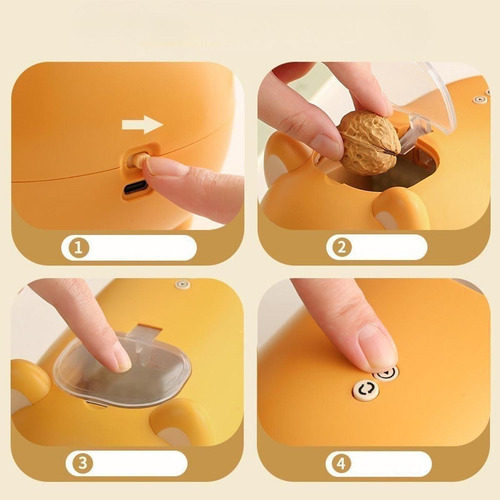 1

2

3

4