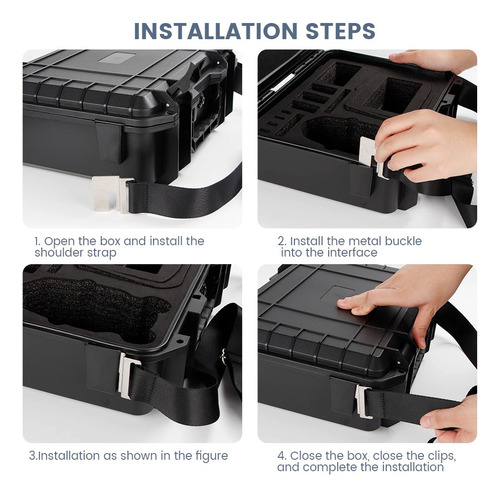 INSTALLATION STEPS

1. Open the box and install the shoulder strap

2. Install the metal buckle into the interface

3.Installation as shown in the figure

4. Close the box, close the clips, and complete the installation