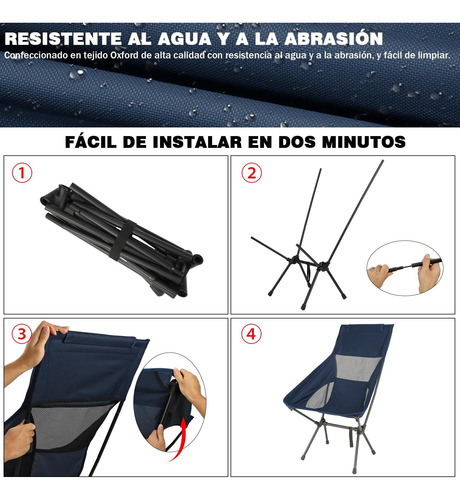 RESISTENTE AL AGUA Y A LA ABRASIÓN
Confeccionado en tejido Oxford de alta calidad con resistencia al agua y a la abrasión, y fácil de limpiar.

FÁCIL DE INSTALAR EN DOS MINUTOS

1

2

3

4