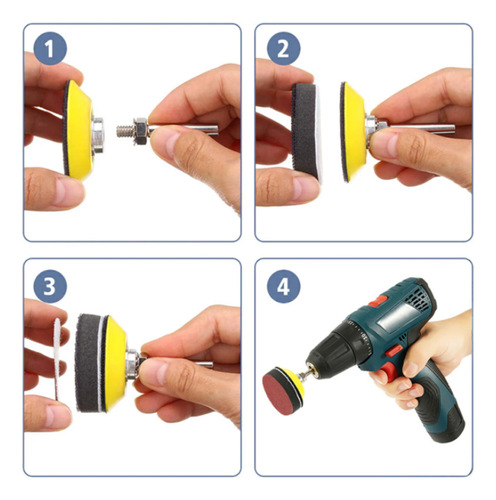 1

2

3

4