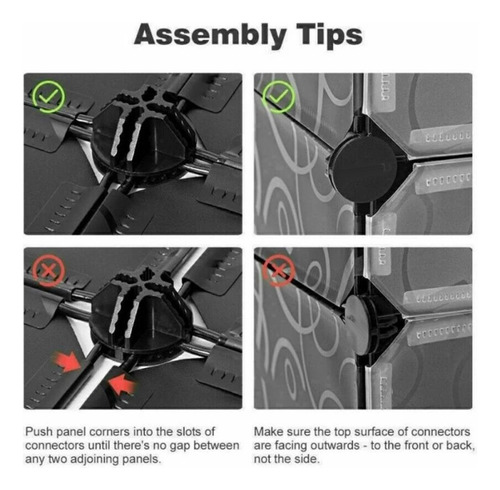 Assembly Tips

Push panel corners into the slots of connectors until there's no gap between any two adjoining panels.

Make sure the top surface of connectors are facing outwards - to the front or back, not the side.